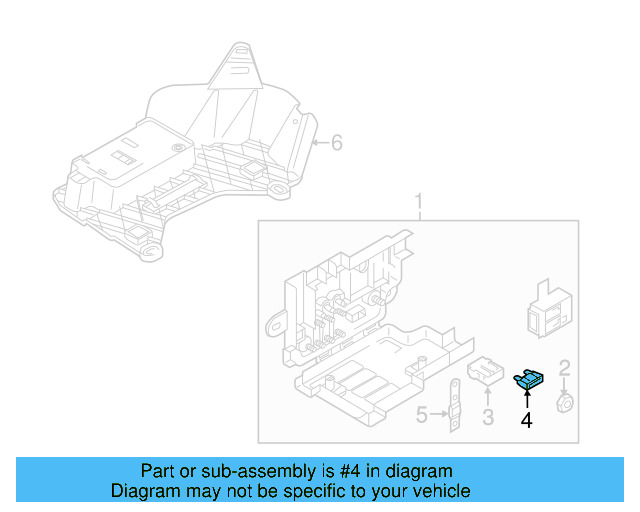 6
1
2
5
3
4
Part or sub-assembly is #4 in diagram
Diagram may not be specific to your vehicle