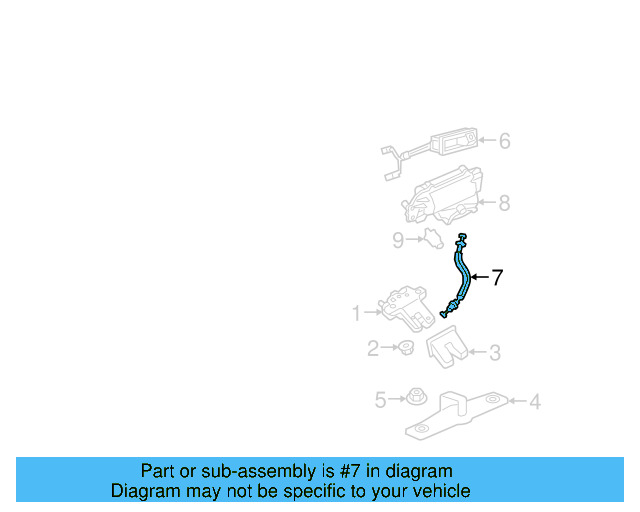 6
8
9
7
1
2
3
5
4

Part or sub-assembly is #7 in diagram
Diagram may not be specific to your vehicle