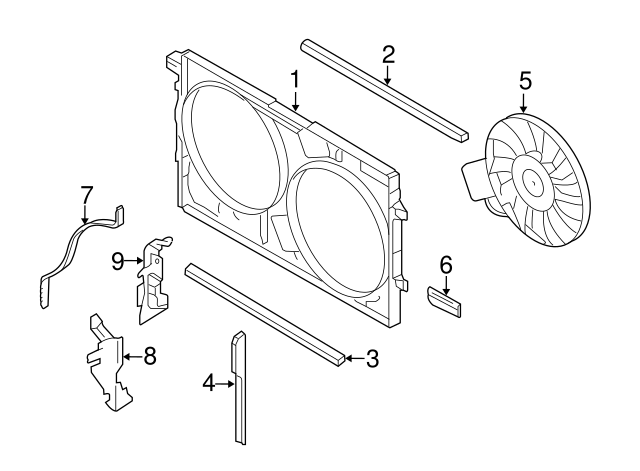 1
2
5
7
9
6
8
3
4