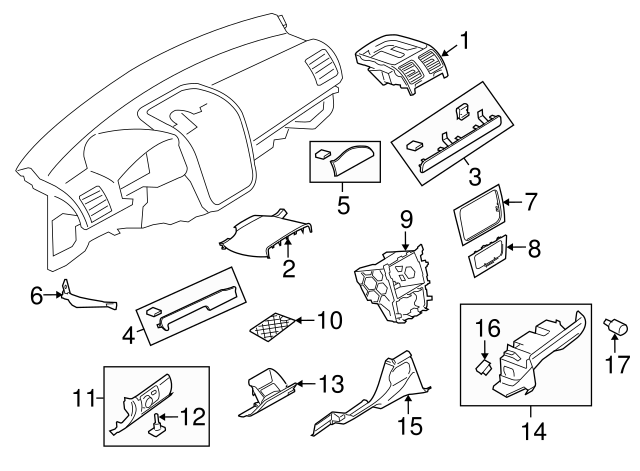 1
3
5
7
9
8
2
6
4
10
16
17
11
12
13
15
14