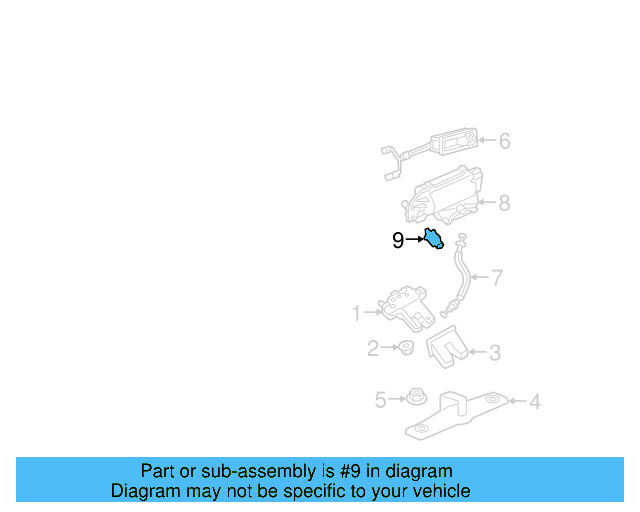 6
8
9
7
1
2
3
5
4

Part or sub-assembly is #9 in diagram
Diagram may not be specific to your vehicle