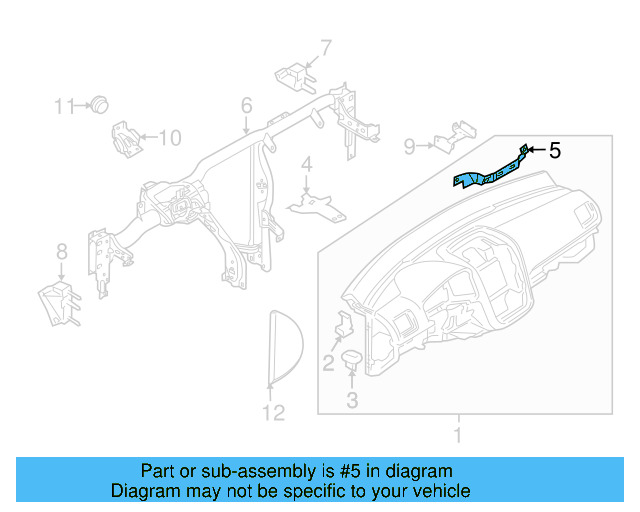 7
11
6
10
9
5
4
8
2
3
12
1

Part or sub-assembly is #5 in diagram
Diagram may not be specific to your vehicle