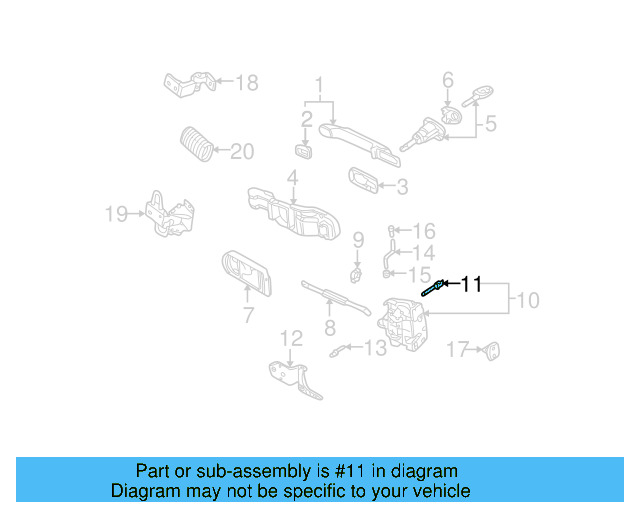 18
1
6
2
5
20
4
3
19
9
16
14
15
11
10
7
8
12
13
17

Part or sub-assembly is #11 in diagram
Diagram may not be specific to your vehicle