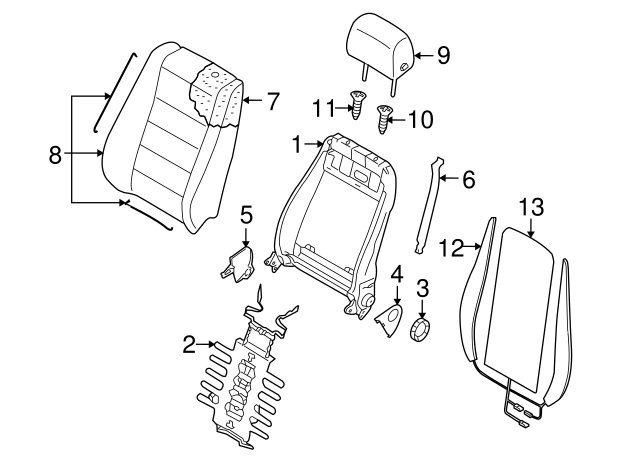 9
7
11
10
8
1
6
5
13
12
4
3
2