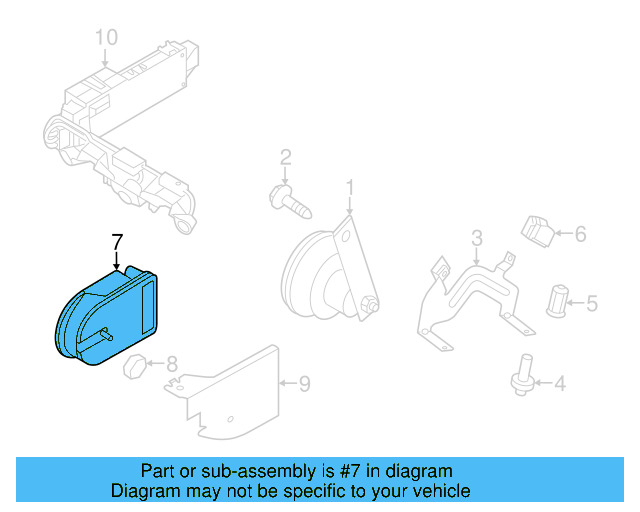 10

2

1

7

3

6

5

8

9

4

Part or sub-assembly is #7 in diagram
Diagram may not be specific to your vehicle