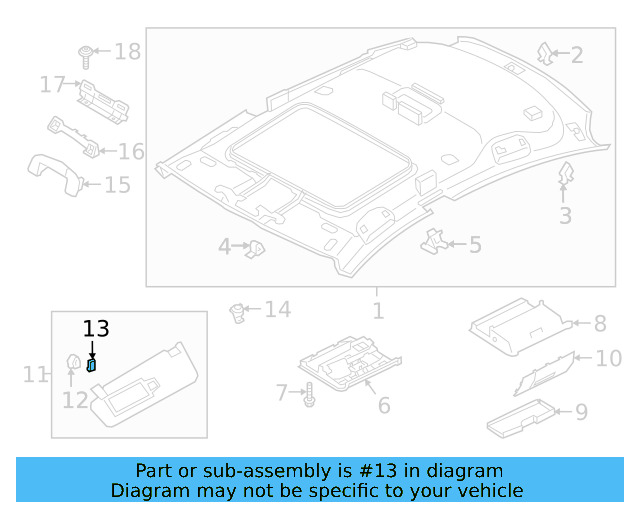 18
17
16
15
2
3
4
5
1
14
13
11
12
7
6
8
10
9

Part or sub-assembly is #13 in diagram
Diagram may not be specific to your vehicle