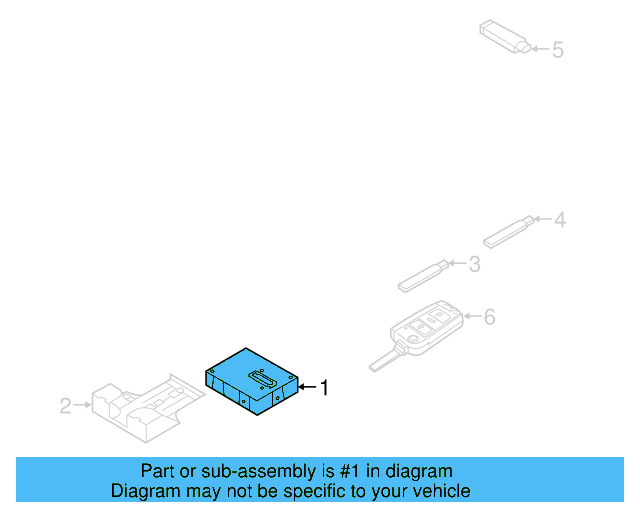 5

4

3

6

1

2

Part or sub-assembly is #1 in diagram
Diagram may not be specific to your vehicle