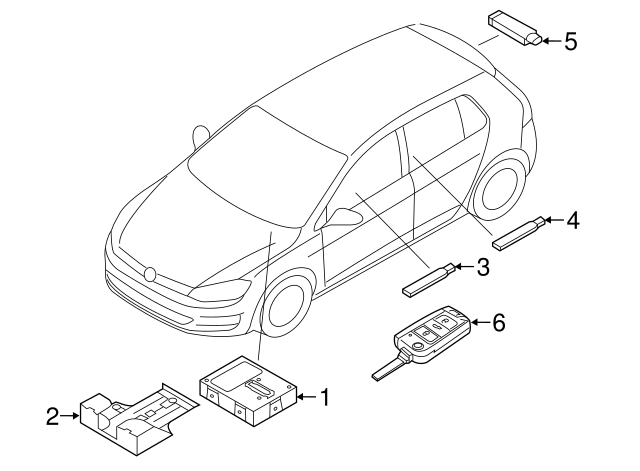 5
4
3
6
1
2