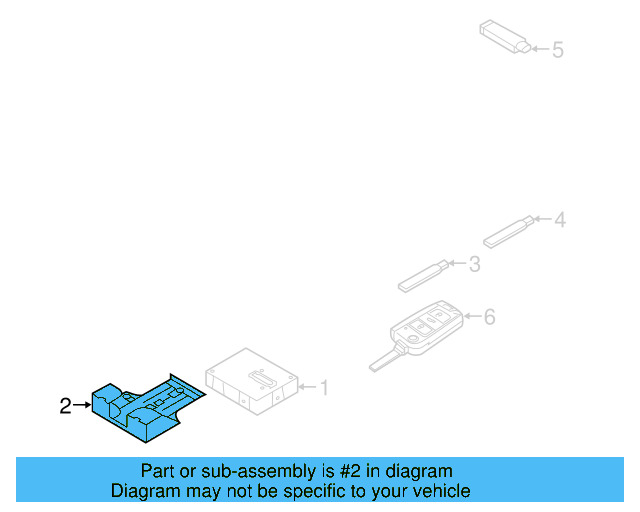 5

4

3

6

1

2

Part or sub-assembly is #2 in diagram
Diagram may not be specific to your vehicle