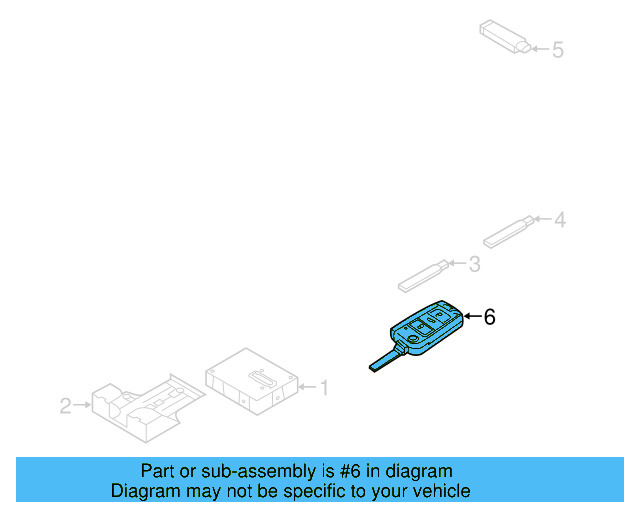 5

4

3

6

1

2

Part or sub-assembly is #6 in diagram
Diagram may not be specific to your vehicle