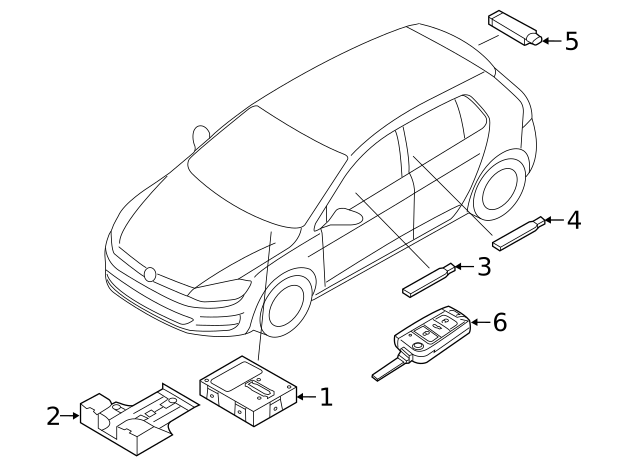 5
4
3
6
1
2