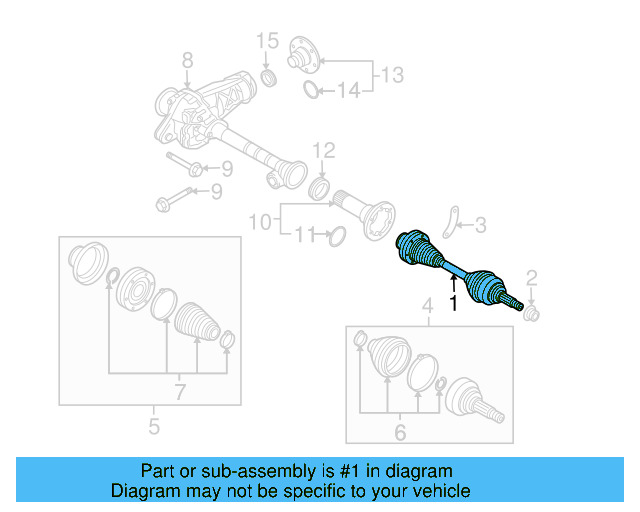 15
8
13
14
12
9
9
10
11
3
2
1
4
7
5
6

Part or sub-assembly is #1 in diagram
Diagram may not be specific to your vehicle