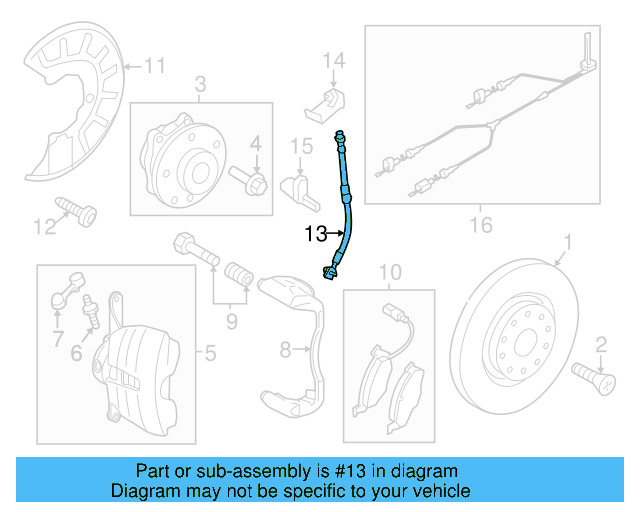 11
3
14
4
15
12
13
16
1
10
9
7
6
5
8
2

Part or sub-assembly is #13 in diagram
Diagram may not be specific to your vehicle