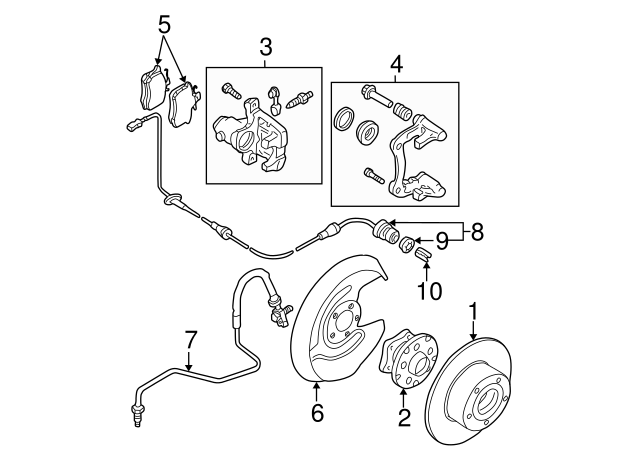 5
3
4
8
9
10
1
7
6
2