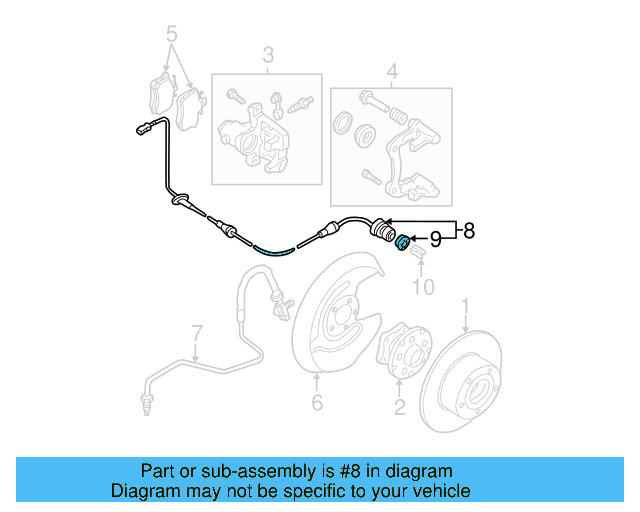 5
3
4
8
9
10
1
7
6
2

Part or sub-assembly is #8 in diagram
Diagram may not be specific to your vehicle