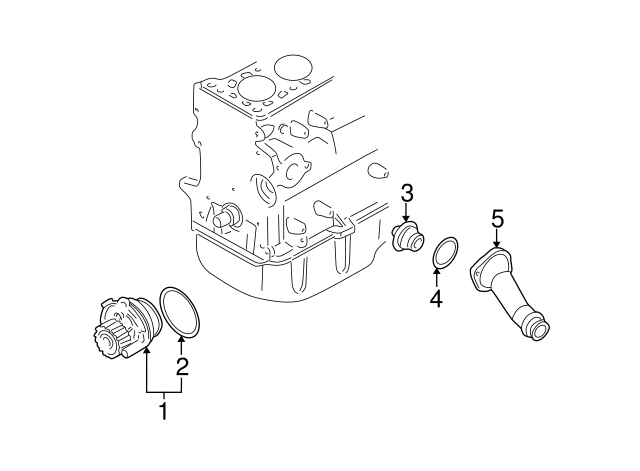 3
5
4
2
1