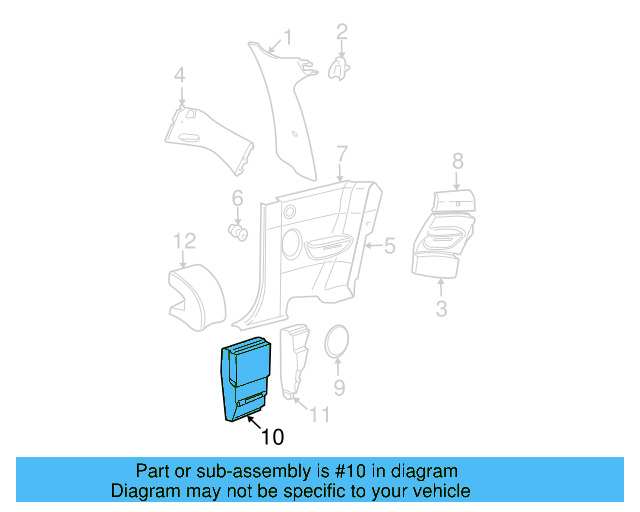 1
2
4
7
8
6
5
12
3
9
11
10

Part or sub-assembly is #10 in diagram
Diagram may not be specific to your vehicle