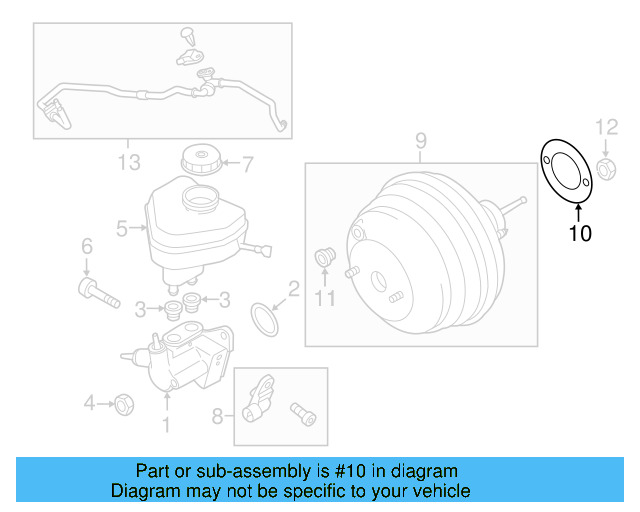 13
7
9
12
10
5
6
3
3
2
11
4
1
8

Part or sub-assembly is #10 in diagram
Diagram may not be specific to your vehicle