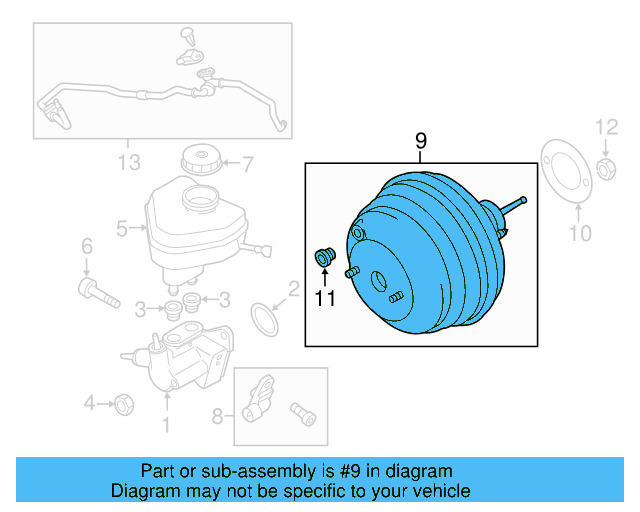 13
7
5
6
3
3
2
4
1
8
9
11
12
10

Part or sub-assembly is #9 in diagram
Diagram may not be specific to your vehicle