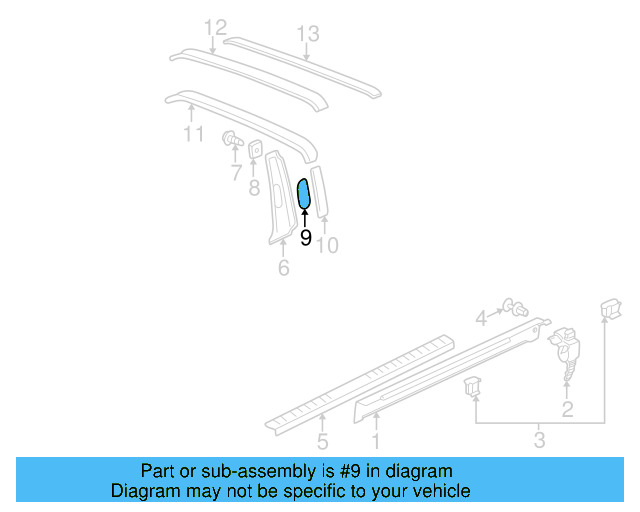 12
13
11
7
8
9
10
6
4
5
1
2
3

Part or sub-assembly is #9 in diagram
Diagram may not be specific to your vehicle