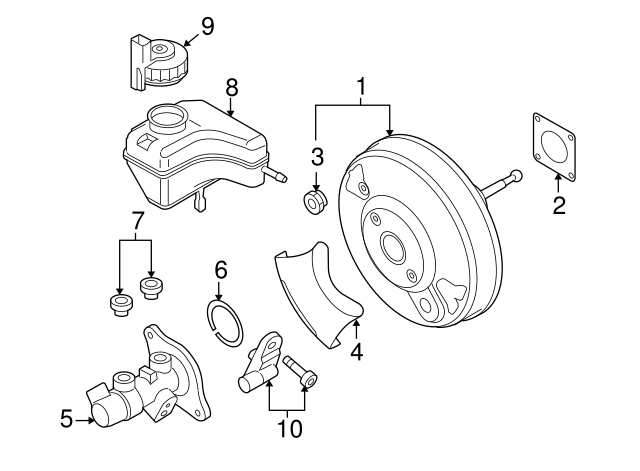 9
8
1
3
2
7
6
4
5
10