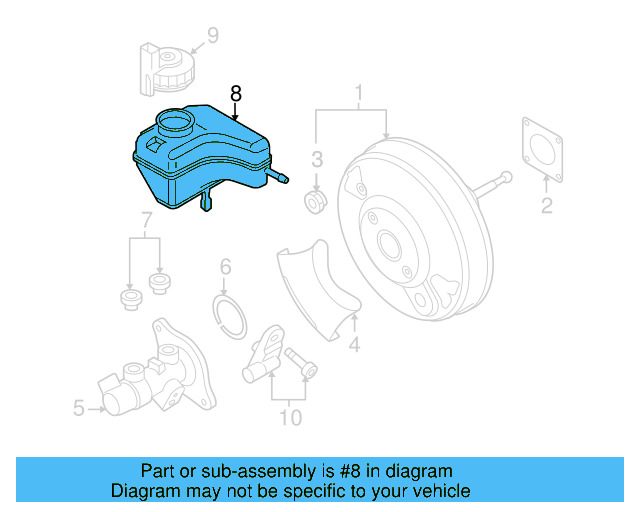 9
8
1
3
2
7
6
4
5
10

Part or sub-assembly is #8 in diagram
Diagram may not be specific to your vehicle