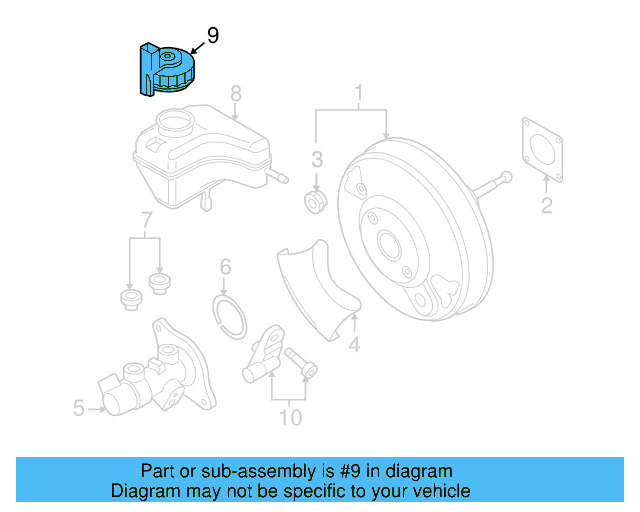 9
8
1
3
2
7
6
4
5
10

Part or sub-assembly is #9 in diagram
Diagram may not be specific to your vehicle