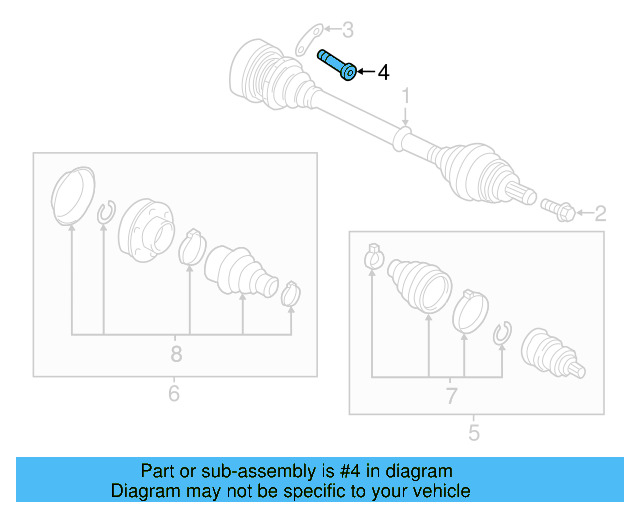 3
4
1
2
8
6
7
5

Part or sub-assembly is #4 in diagram
Diagram may not be specific to your vehicle