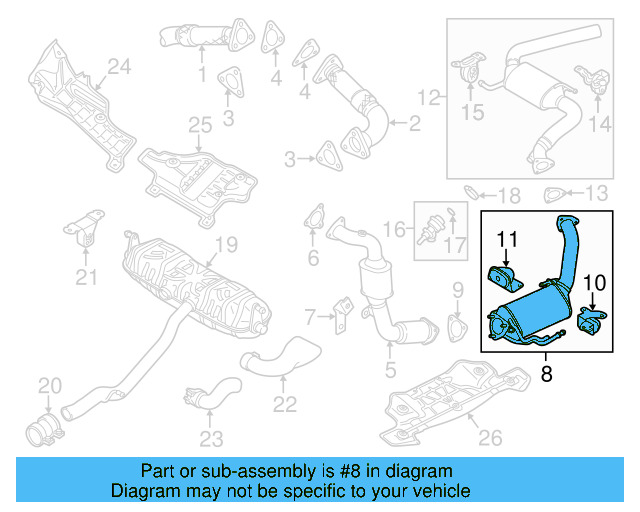 24
1
4
4
3
2
12
15
14
25
3
18
13
16
17
11
10
21
19
6
9
7
5
8
20
22
23
26

Part or sub-assembly is #8 in diagram
Diagram may not be specific to your vehicle