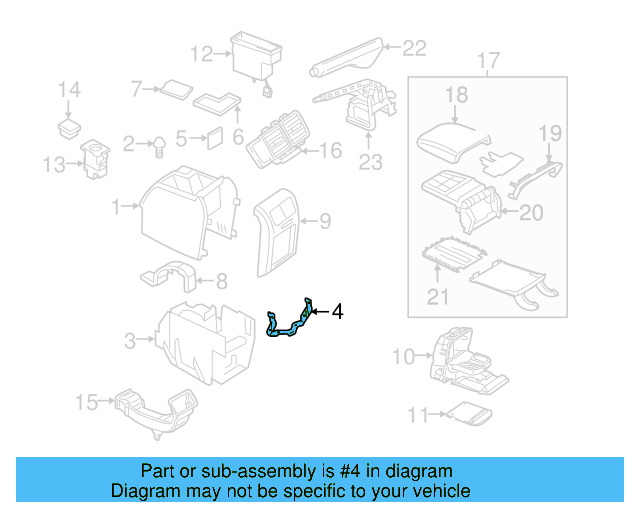 12
22
17
14
7
18
19
2
5
6
16
23
13
1
9
20
8
21
4
3
10
15
11

Part or sub-assembly is #4 in diagram
Diagram may not be specific to your vehicle