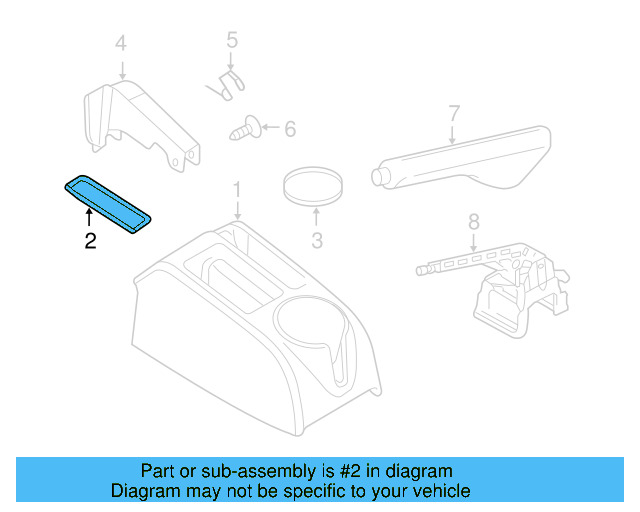 4
5
6
7
2
1
3
8

Part or sub-assembly is #2 in diagram
Diagram may not be specific to your vehicle