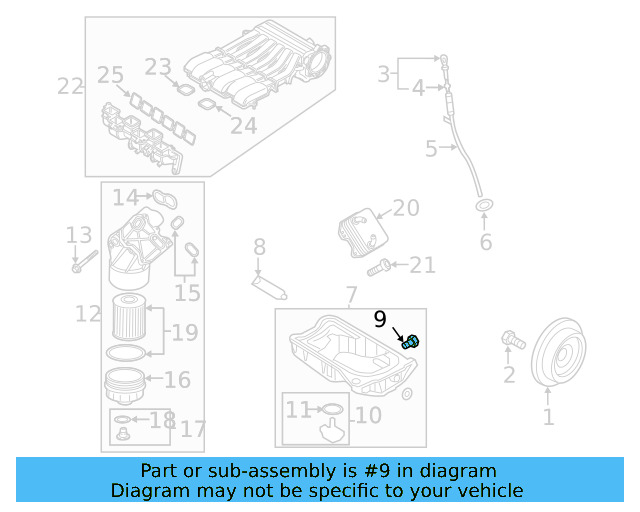 22
25
23
24
3
4
5
6
14
13
15
12
19
16
18
17
8
20
21
7
9
11
10
2
1

Part or sub-assembly is #9 in diagram
Diagram may not be specific to your vehicle