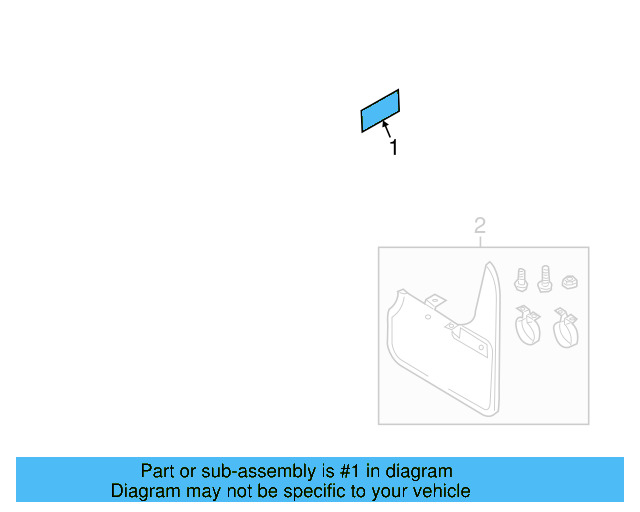 1

2

Part or sub-assembly is #1 in diagram
Diagram may not be specific to your vehicle