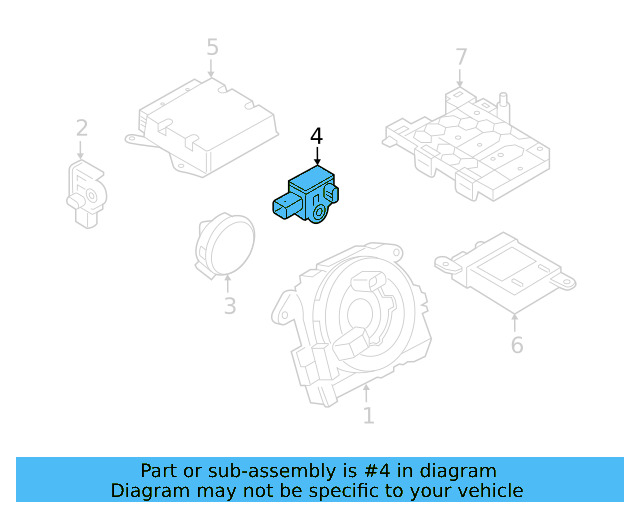 5
7
2
4
3
6
1

Part or sub-assembly is #4 in diagram
Diagram may not be specific to your vehicle