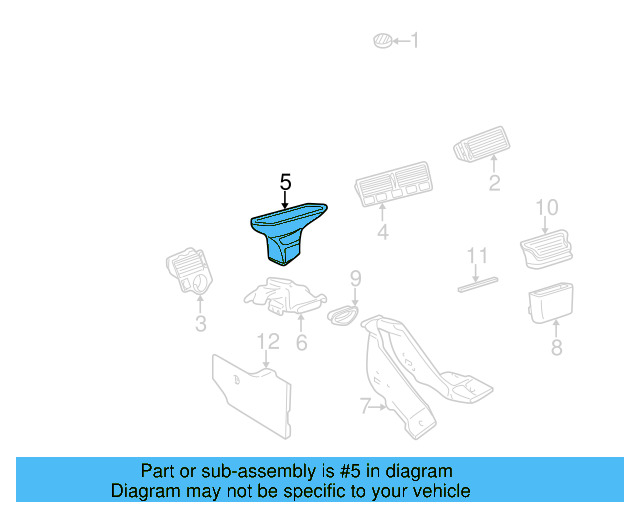 1
2
5
4
10
11
3
9
6
8
12
7

Part or sub-assembly is #5 in diagram
Diagram may not be specific to your vehicle