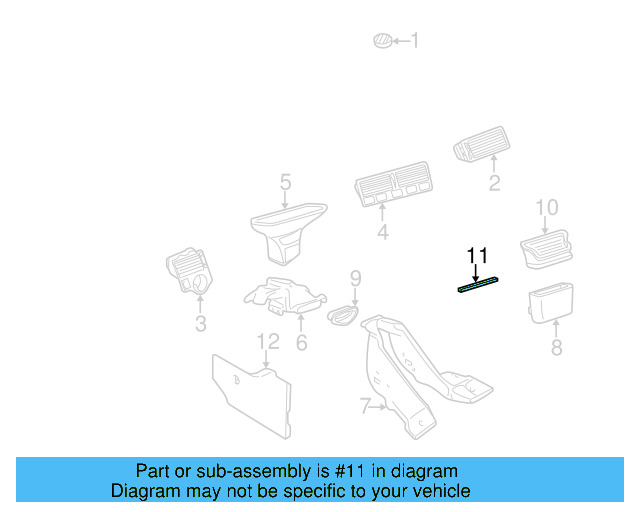 1
2
5
4
10
11
3
9
6
8
12
7

Part or sub-assembly is #11 in diagram
Diagram may not be specific to your vehicle