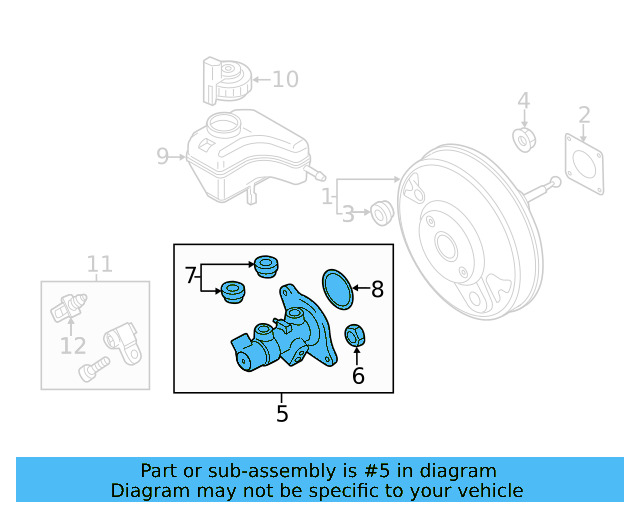 10
4
2
9
1
3
11
7
8
12
6
5

Part or sub-assembly is #5 in diagram
Diagram may not be specific to your vehicle