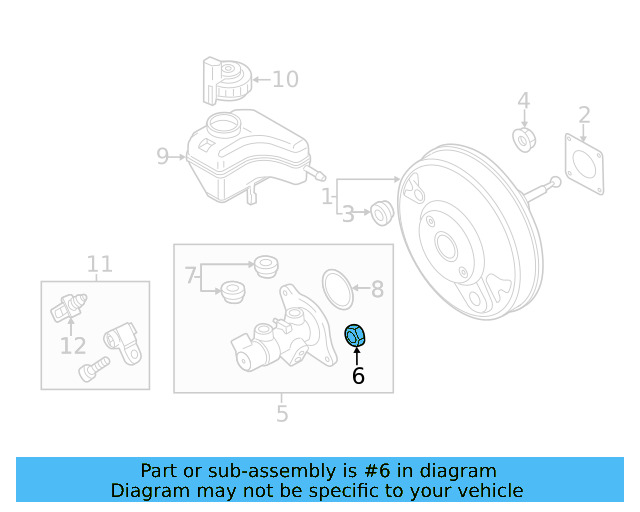 10
4
2
9
1
3
11
7
8
12
6
5

Part or sub-assembly is #6 in diagram
Diagram may not be specific to your vehicle