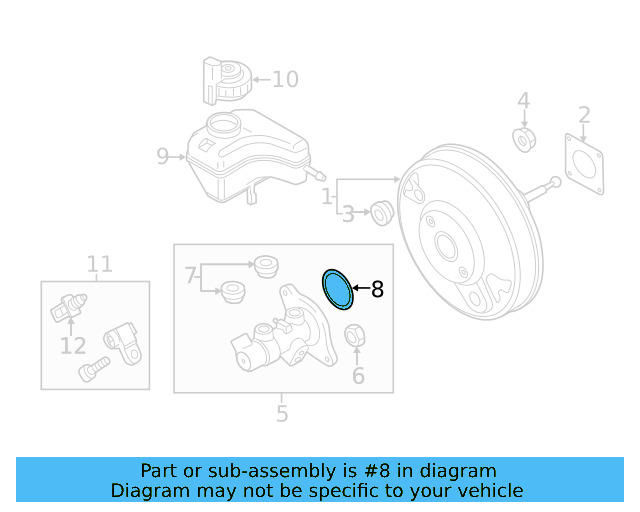 10

4

2

9

1

3

11

7

8

12

6

5

Part or sub-assembly is #8 in diagram
Diagram may not be specific to your vehicle