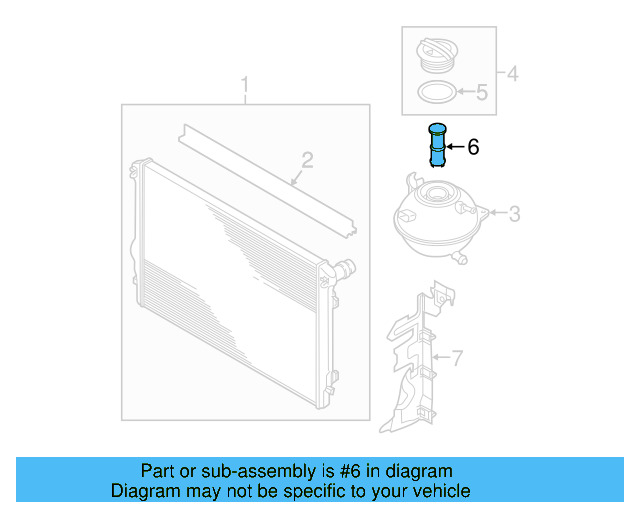 1
2
4
5
6
3
7

Part or sub-assembly is #6 in diagram
Diagram may not be specific to your vehicle