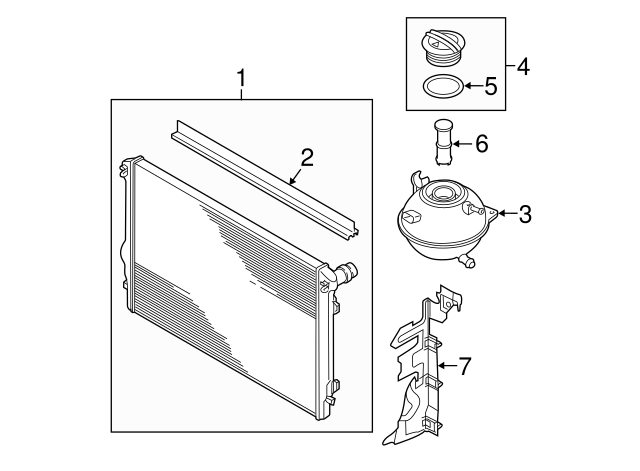 1
2
4
5
6
3
7