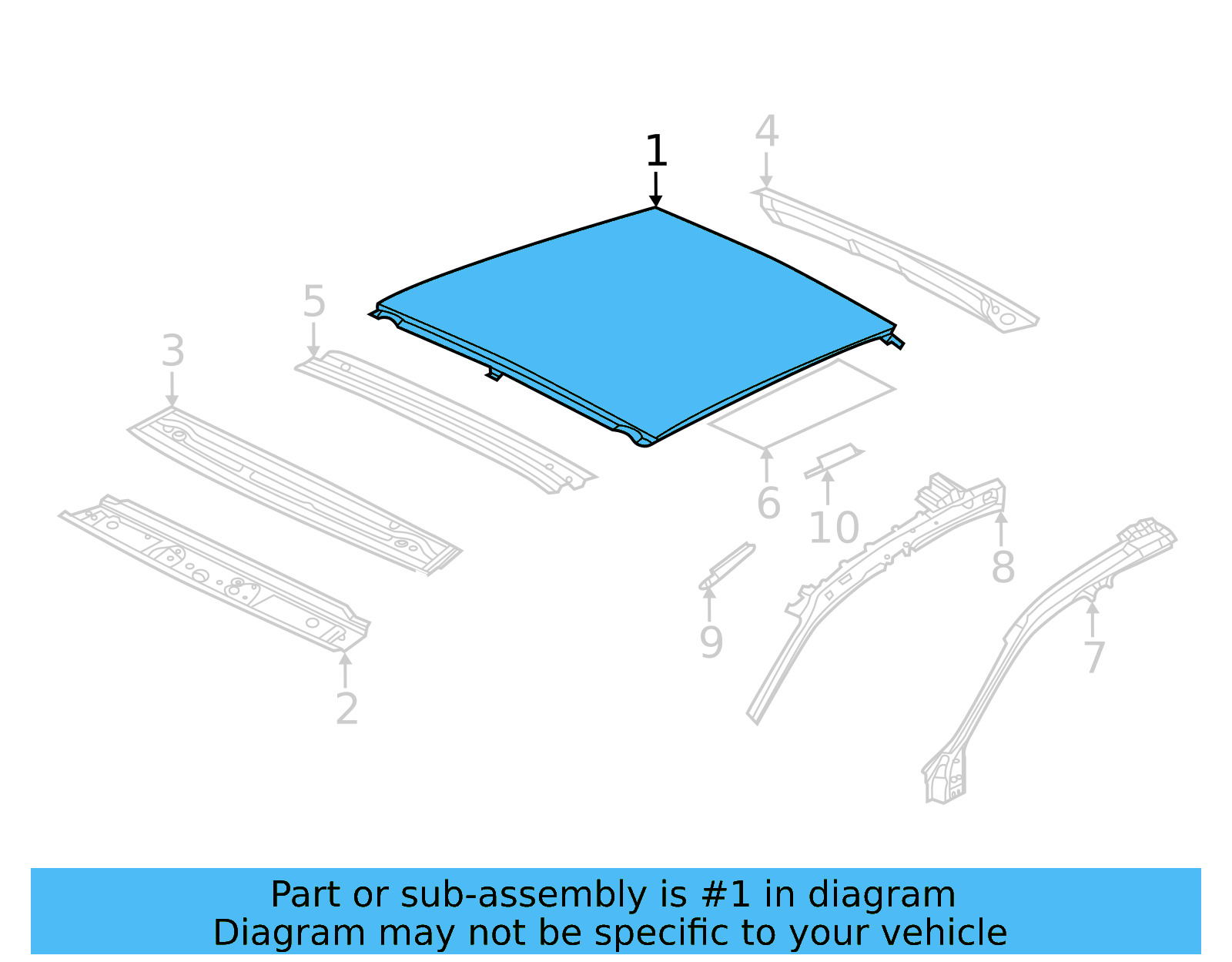 1
4
5
3
6
10
8
9
7
2

Part or sub-assembly is #1 in diagram
Diagram may not be specific to your vehicle