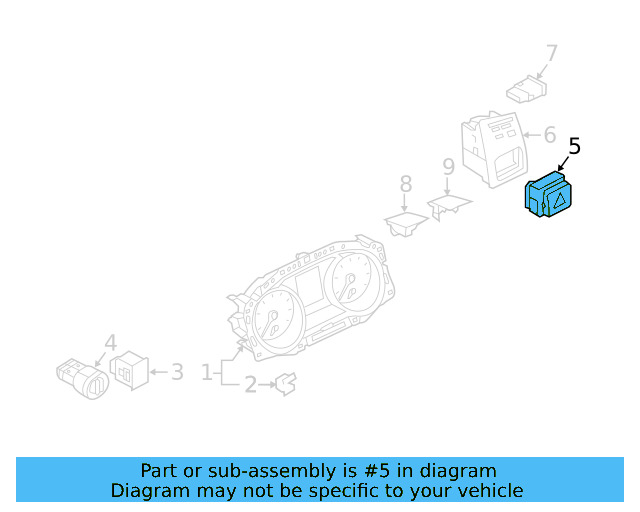 7
6
5
9
8
4
3
1
2

Part or sub-assembly is #5 in diagram
Diagram may not be specific to your vehicle