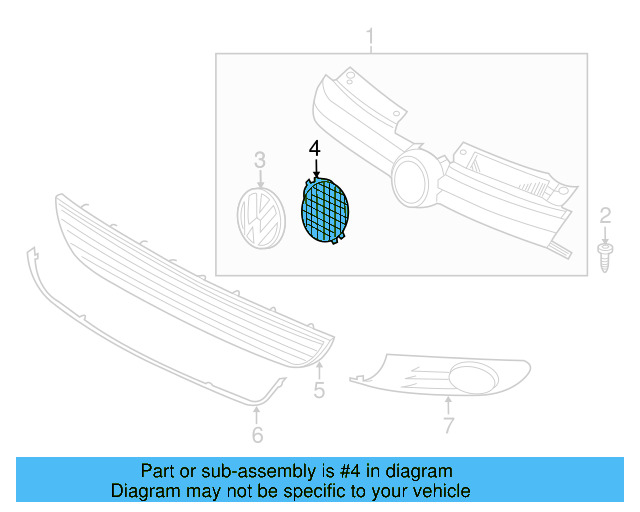 1
4
3
2
5
6
7
Part or sub-assembly is #4 in diagram
Diagram may not be specific to your vehicle