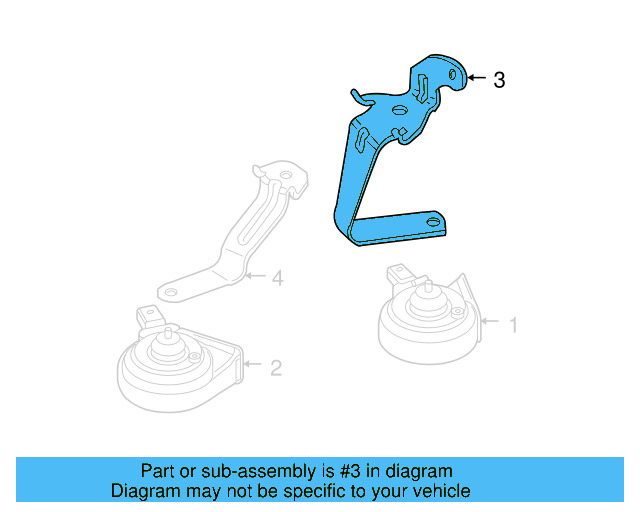 3

4

1

2

Part or sub-assembly is #3 in diagram
Diagram may not be specific to your vehicle