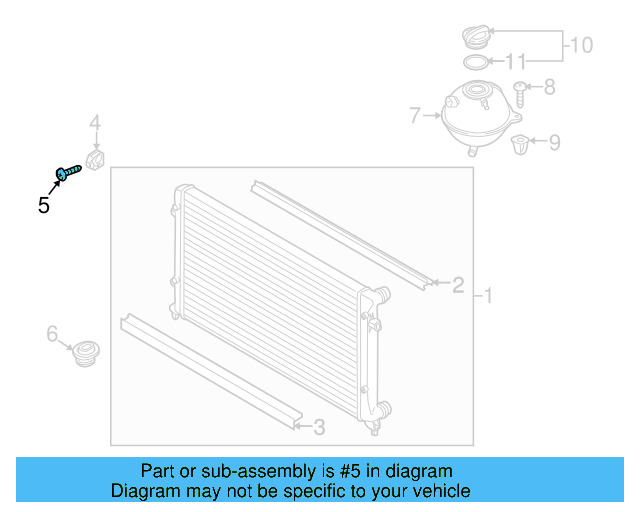 10
11
8
7
9
4
5
2
1
6
3
Part or sub-assembly is #5 in diagram
Diagram may not be specific to your vehicle