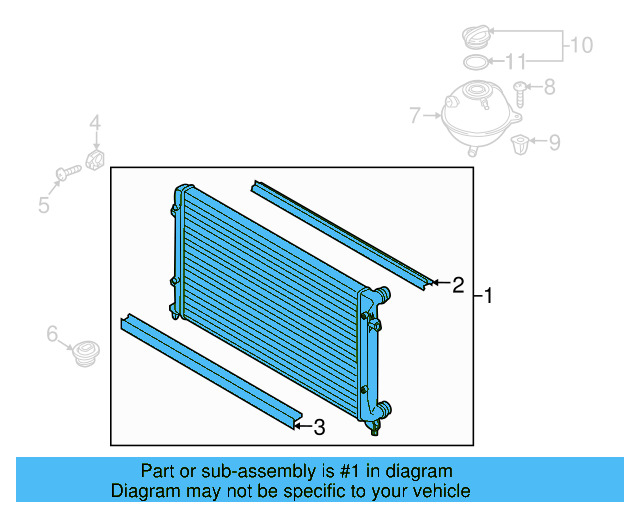 10
11
8
7
9
4
5
2
1
6
3

Part or sub-assembly is #1 in diagram
Diagram may not be specific to your vehicle