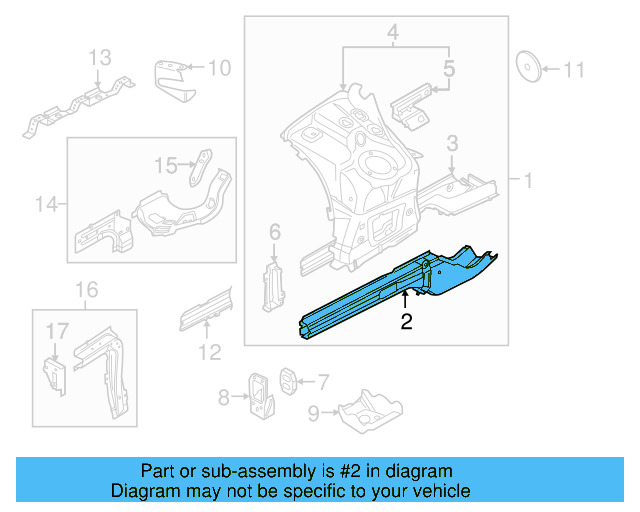 13
10
4
5
11
3
1
15
14
6
2
16
17
12
8
7
9

Part or sub-assembly is #2 in diagram
Diagram may not be specific to your vehicle