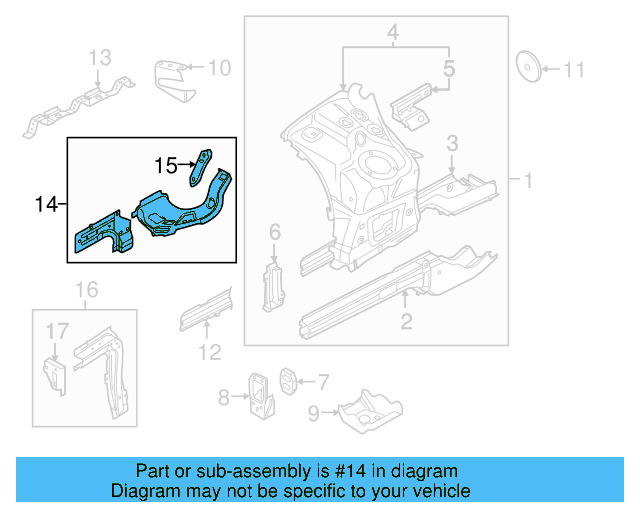 13
10
4
5
11
3
1
15
14
6
2
16
17
12
7
8
9

Part or sub-assembly is #14 in diagram
Diagram may not be specific to your vehicle