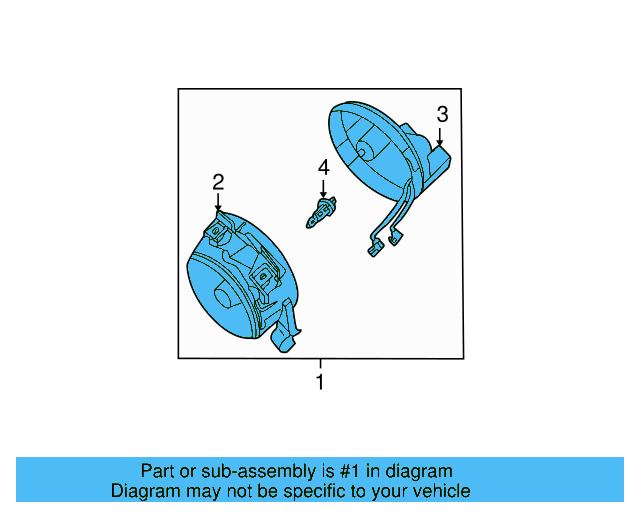 3
4
2
1

Part or sub-assembly is #1 in diagram
Diagram may not be specific to your vehicle